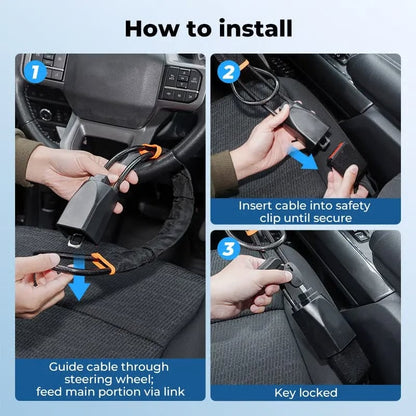 How to install

1

Guide cable through steering wheel; feed main portion via link

2

Insert cable into safety clip until secure

3

Key locked